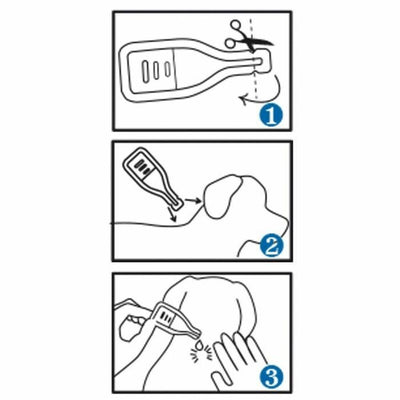 1

2

3